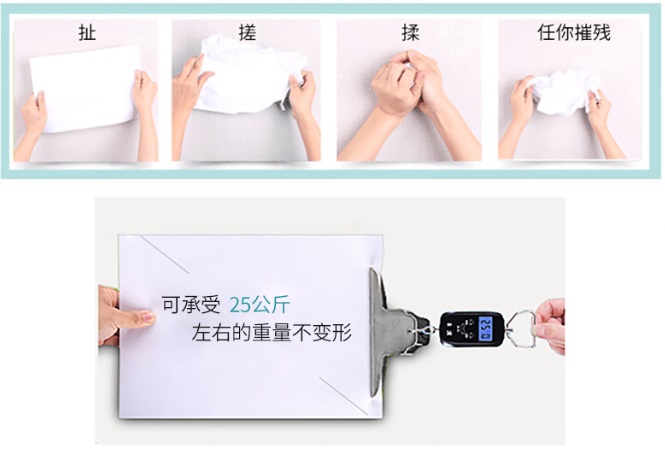 扯

搓

揉

任你摧残

可承受 25公斤
左右的重量不变形

25.0