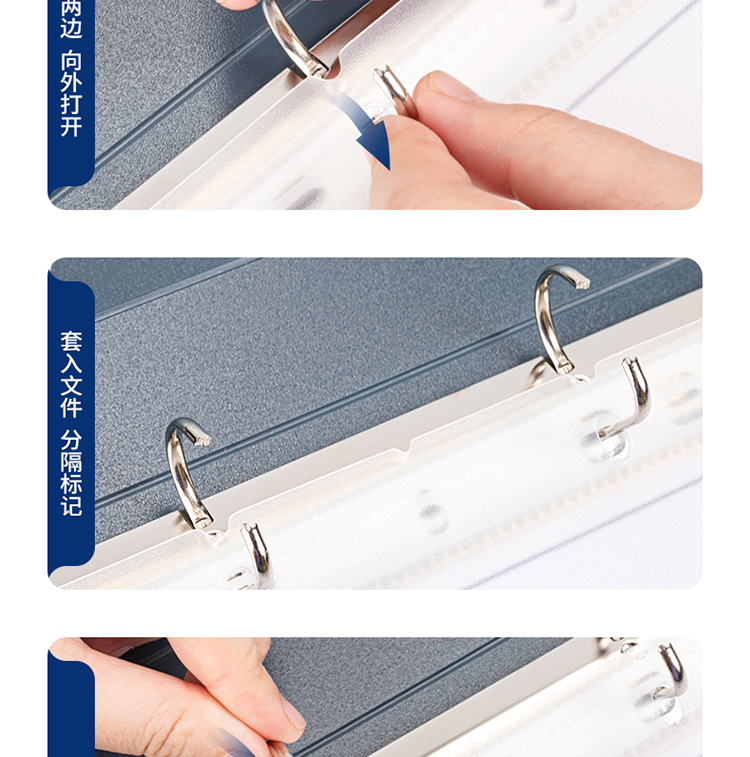 两边 向外打开

套入文件 分隔标记